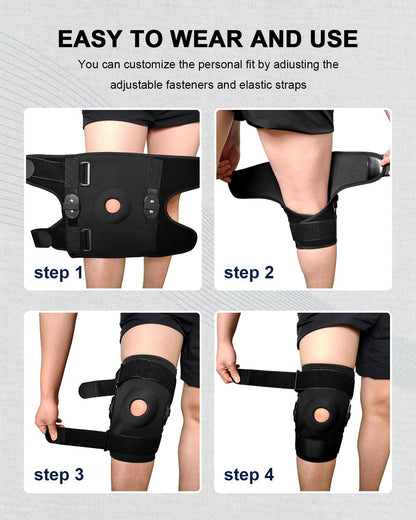 EASY TO WEAR AND USE

You can customize the personal fit by adiusting the adjustable fasteners and elastic straps

step 1

step 2

step 3

step 4