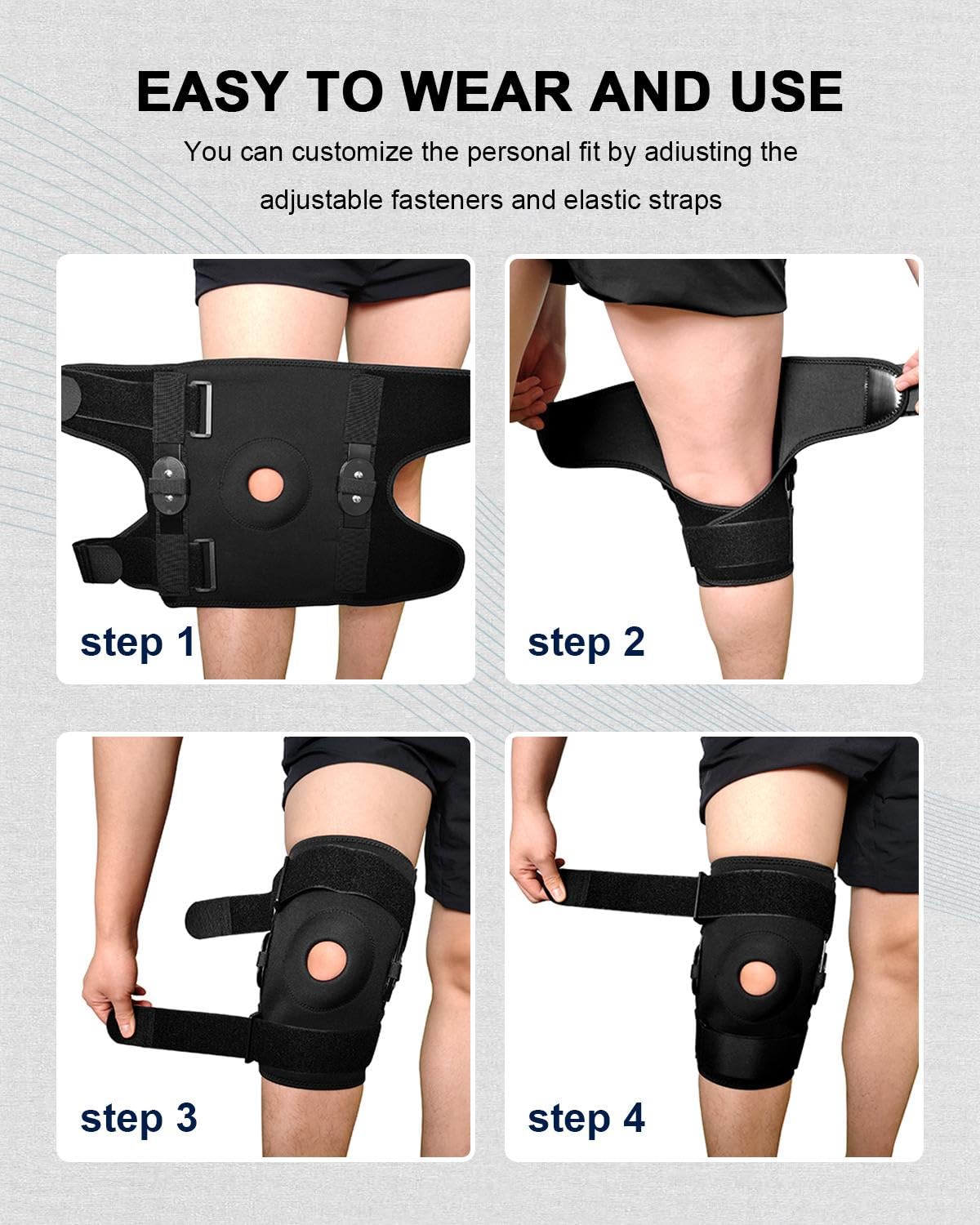 EASY TO WEAR AND USE

You can customize the personal fit by adiusting the adjustable fasteners and elastic straps

step 1

step 2

step 3

step 4